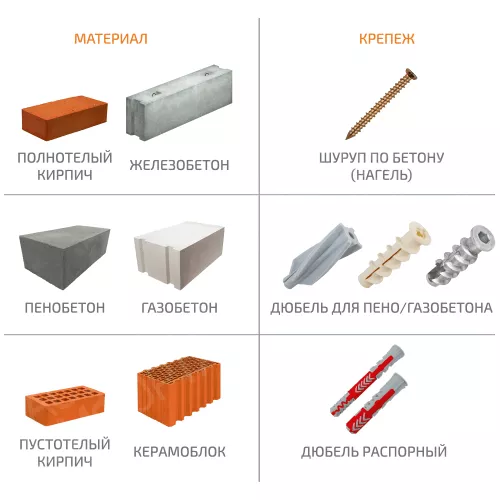 | МАТЕРИАЛ | КРЕПЕЖ |
|---|---|
| ПОЛНОТЕЛЫЙ КИРПИЧ ЖЕЛЕЗОБЕТОН | ШУРУП ПО БЕТОНУ (НАГЕЛЬ) |
| ПЕНОБЕТОН ГАЗОБЕТОН | ДЮБЕЛЬ ДЛЯ ПЕНО/ГАЗОБЕТОНА |
| ПУСТОТЕЛЫЙ КИРПИЧ КЕРАМОБЛОК | ДЮБЕЛЬ РАСПОРНЫЙ |